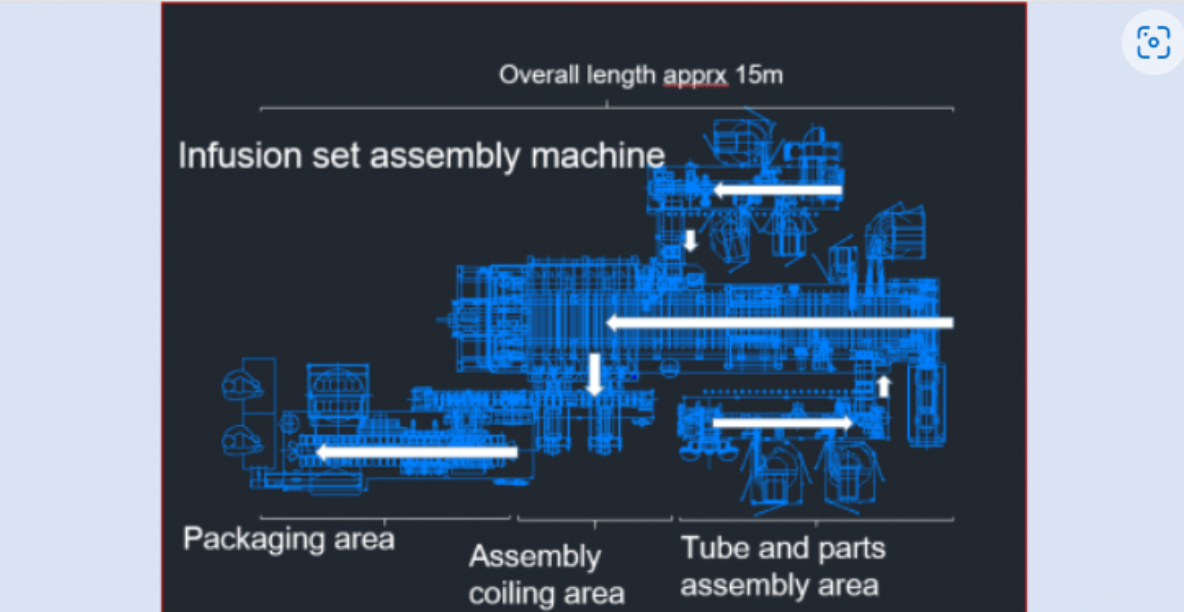 Overall length apprx 15m

Infusion set assembly machine

Packaging area

Assembly coiling area

Tube and parts assembly area